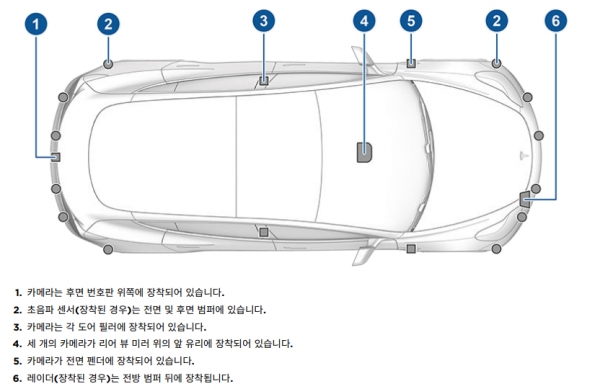 1
2
3
4
5
2
6

1. 카메라는 후면 번호판 위쪽에 장착되어 있습니다.
2. 초음파 센서(장착된 경우)는 전면 및 후면 범퍼에 있습니다.
3. 카메라는 각 도어 필러에 장착되어 있습니다.
4. 세 개의 카메라가 리어 뷰 미러 위의 앞 유리에 장착되어 있습니다.
5. 카메라가 전면 펜더에 장착되어 있습니다.
6. 레이더(장착된 경우)는 전방 범퍼 뒤에 장착됩니다.